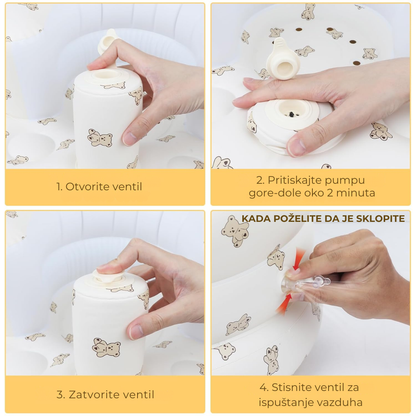 1. Otvorite ventil

2. Pritiskajte pumpu gore-dole oko 2 minuta

3. Zatvorite ventil

KADA POŽELITE DA JE SKLOPITE

4. Stisnite ventil za ispuštanje vazduha